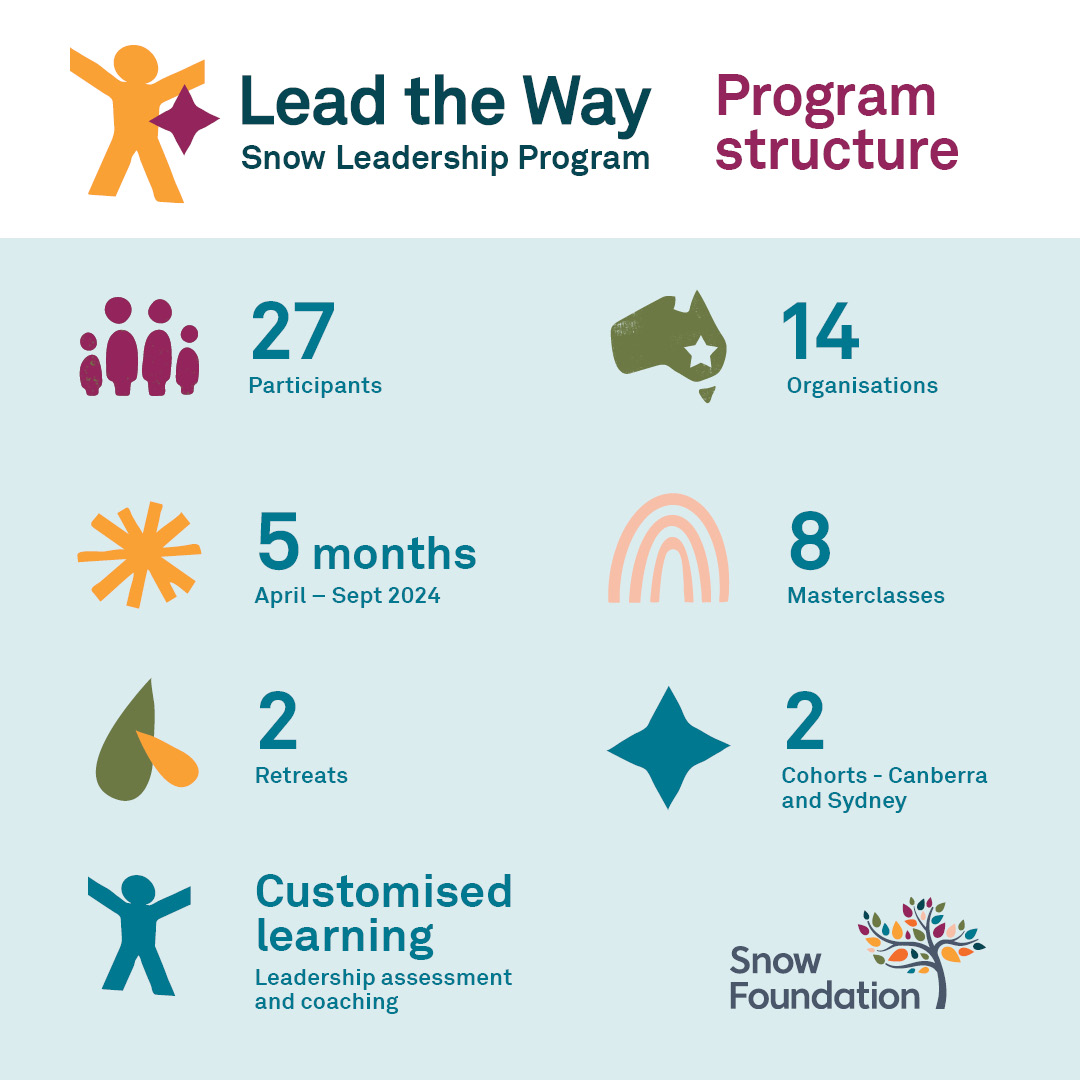 Lead the Way
Snow Leadership Program

Program structure

27
Participants

14
Organisations

5 months
April – Sept 2024

8
Masterclasses

2
Retreats

2
Cohorts - Canberra and Sydney

Customised learning
Leadership assessment and coaching

Snow Foundation