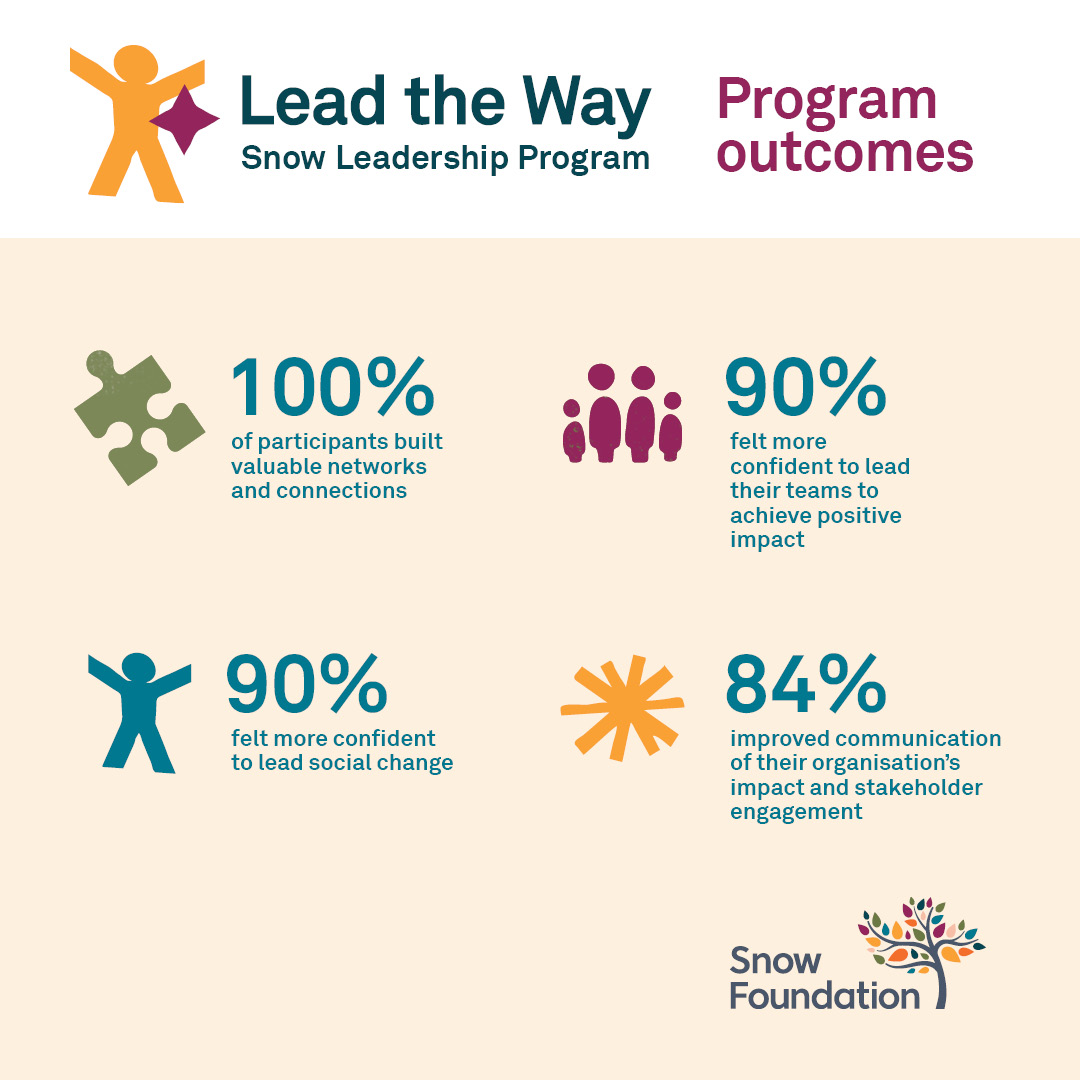 Lead the Way
Snow Leadership Program

Program outcomes

100%
of participants built valuable networks and connections

90%
felt more confident to lead their teams to achieve positive impact

90%
felt more confident to lead social change

84%
improved communication of their organisation's impact and stakeholder engagement

Snow Foundation